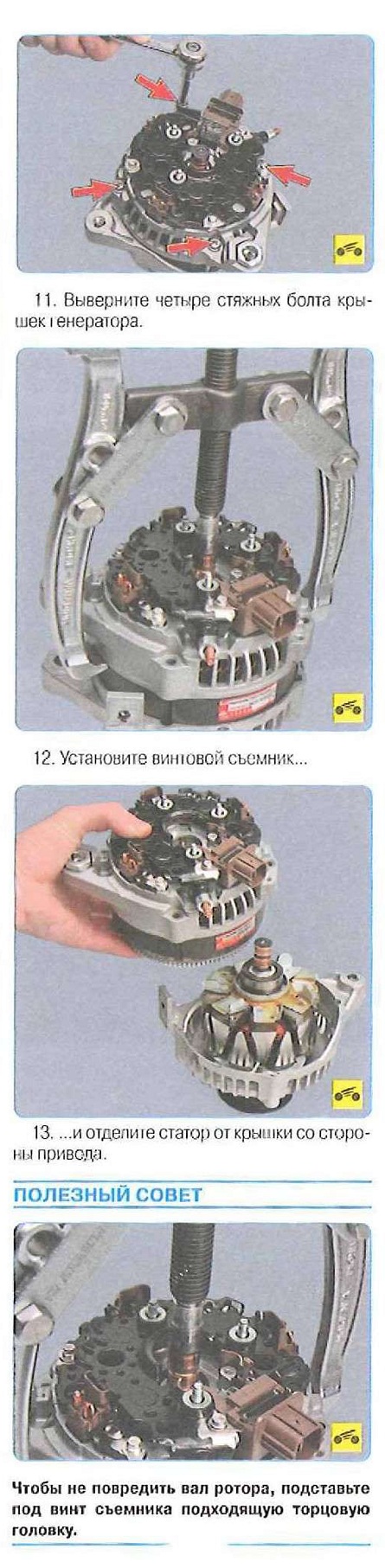 11. Выверните четыре стяжных болта крышек генератора.

12. Установите винтовой съемник...

13. ...и отделите статор от крышки со стороны привода.

ПОЛЕЗНЫЙ СОВЕТ

Чтобы не повредить вал ротора, подставьте под винт съемника подходящую торцовую головку.