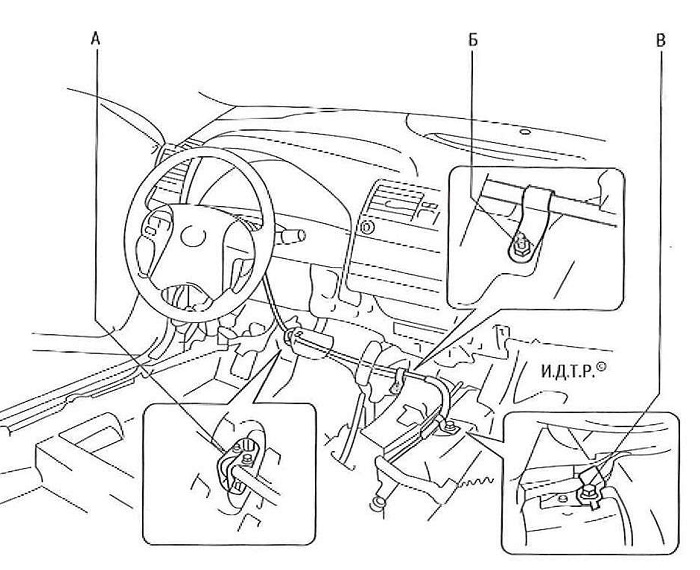 А
Б
В
И.Д.Т.Р.©