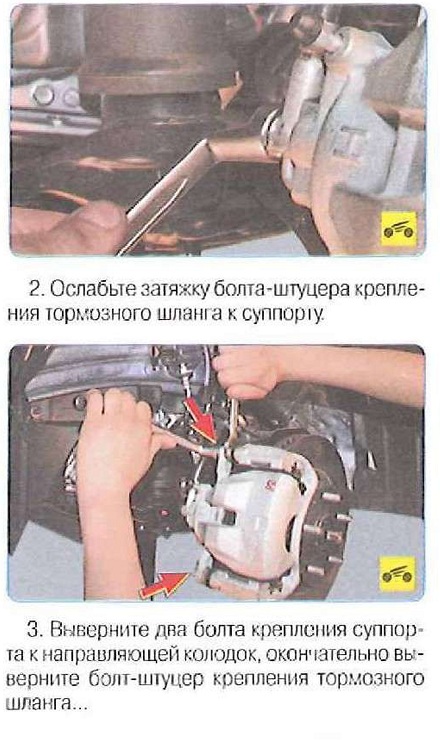 2. Ослабьте затяжку болта-штуцера крепления тормозного шланга к суппорту.

3. Выверните два болта крепления суппорта к направляющей колодок, окончательно выверните болт-штуцер крепления тормозного шланга...