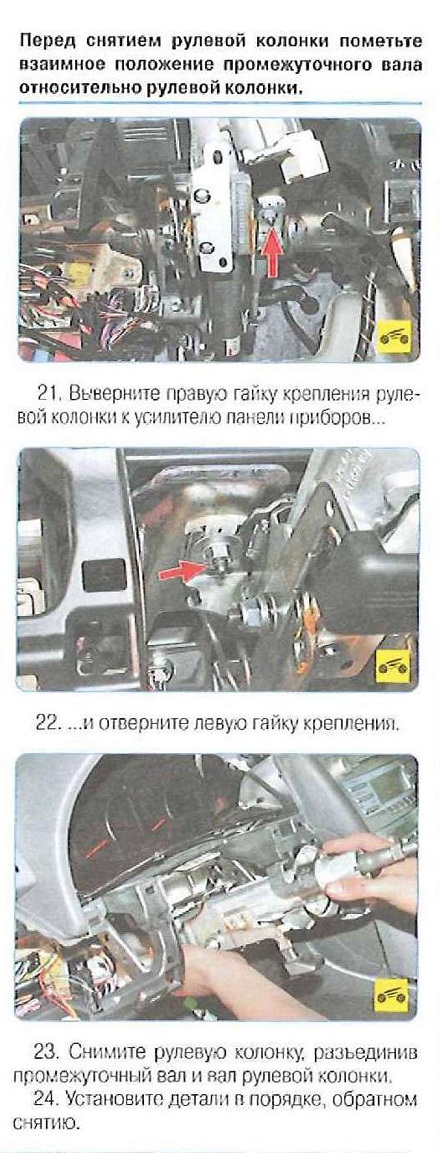 Перед снятием рулевой колонки пометьте взаимное положение промежуточного вала относительно рулевой колонки.

21. Выверните правую гайку крепления рулевой колонки к усилителю панели приборов...

22. ...и отверните левую гайку крепления.

23. Снимите рулевую колонку, разъединив промежуточный вал и вал рулевой колонки.
24. Установите детали в порядке, обратном снятию.