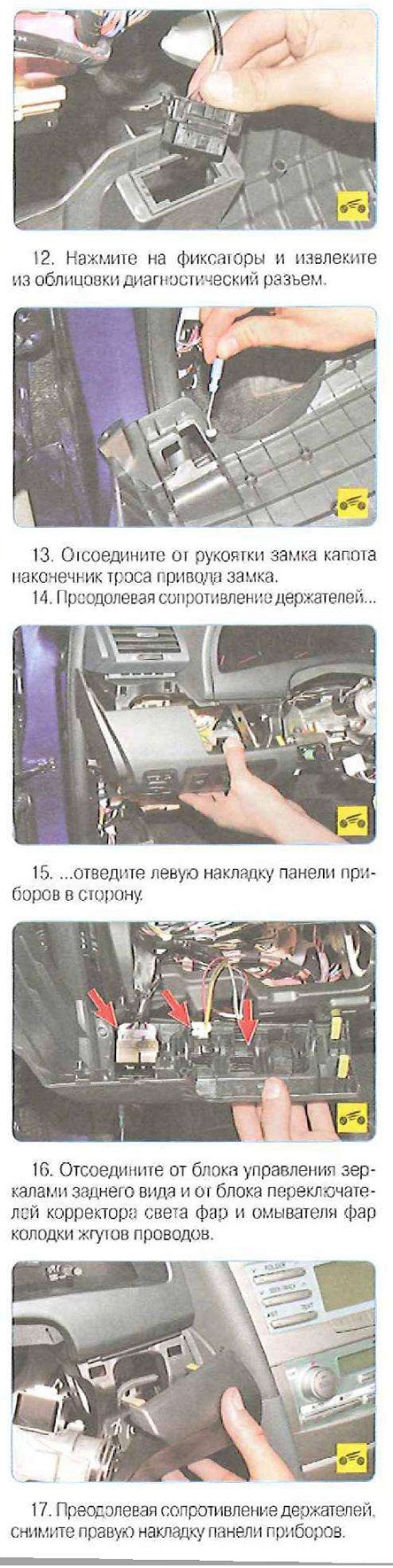 12. Нажмите на фиксаторы и извлеките из облицовки диагностический разъем.

13. Отсоедините от рукоятки замка капота наконечник троса привода замка.
14. Преодолевая сопротивление держателей...

15. ...отведите левую накладку панели приборов в сторону.

16. Отсоедините от блока управления зеркалами заднего вида и от блока переключателей корректора света фар и омывателя фар колодки жгутов проводов.

17. Преодолевая сопротивление держателей, снимите правую накладку панели приборов.