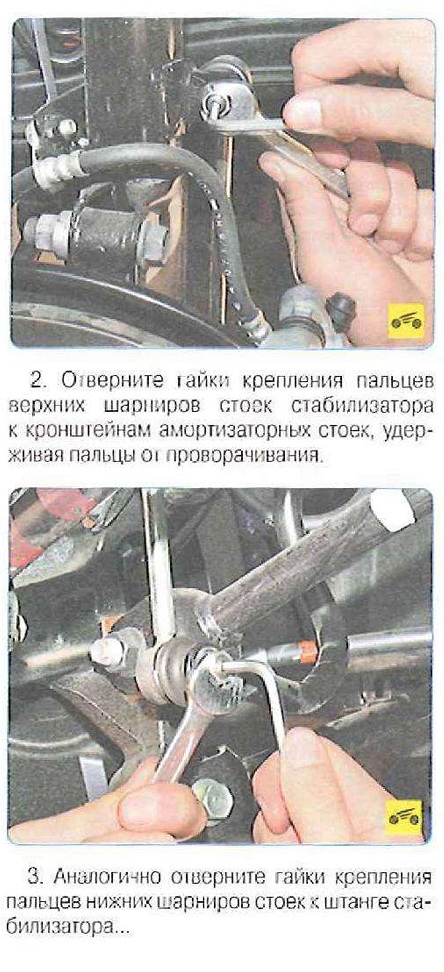 2. Отверните гайки крепления пальцев верхних шарниров стоек стабилизатора к кронштейнам амортизаторных стоек, удерживая пальцы от проворачивания.

3. Аналогично отверните гайки крепления пальцев нижних шарниров стоек к штанге стабилизатора...