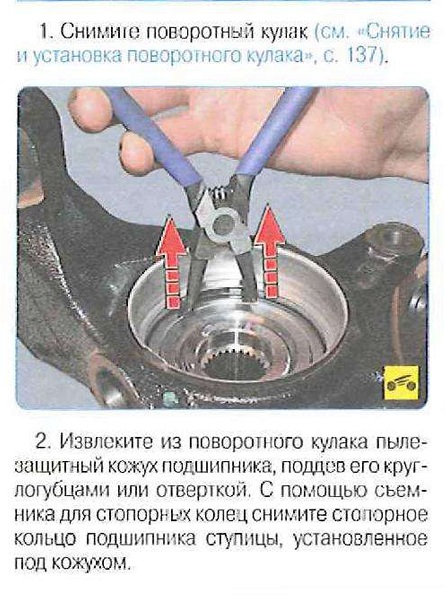 1. Снимите поворотный кулак (см. «Снятие и установка поворотного кулака», с. 137).

2. Извлеките из поворотного кулака пылезащитный кожух подшипника, поддев его круглогубцами или отверткой. С помощью съемника для стопорных колец снимите стопорное кольцо подшипника ступицы, установленное под кожухом.