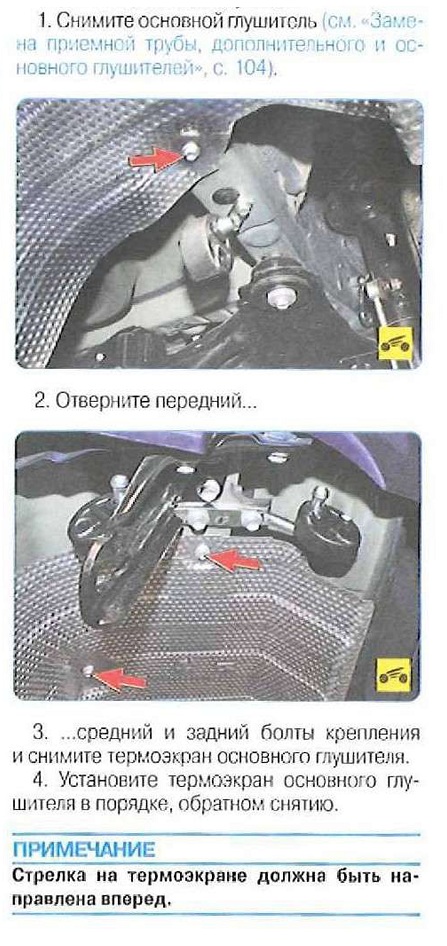 1. Снимите основной глушитель (см. «Замена приемной трубы, дополнительного и основного глушителей», с. 104).

2. Отверните передний...

3. ...средний и задний болты крепления и снимите термоэкран основного глушителя.

4. Установите термоэкран основного глушителя в порядке, обратном снятию.

ПРИМЕЧАНИЕ

Стрелка на термоэкране должна быть направлена вперед.