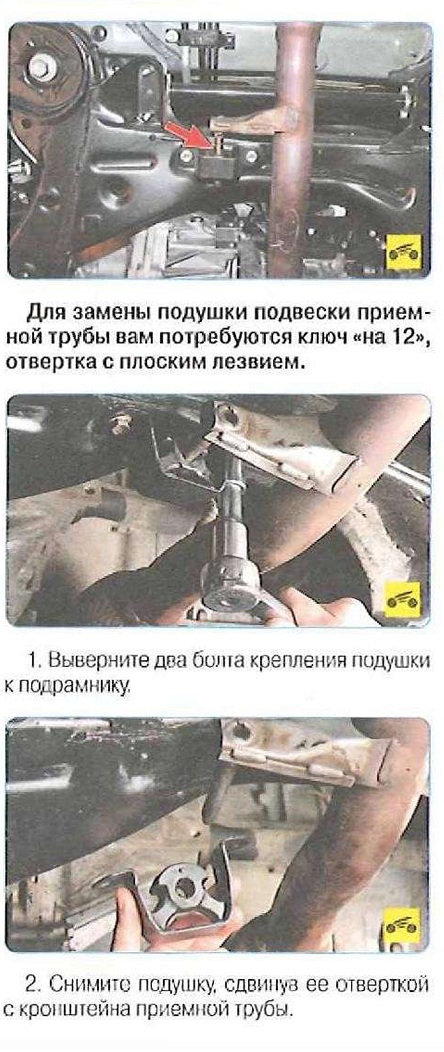 Для замены подушки подвески приемной трубы вам потребуются ключ «на 12», отвертка с плоским лезвием.

1. Выверните два болта крепления подушки к подрамнику.

2. Снимите подушку, сдвинув ее отверткой с кронштейна приемной трубы.