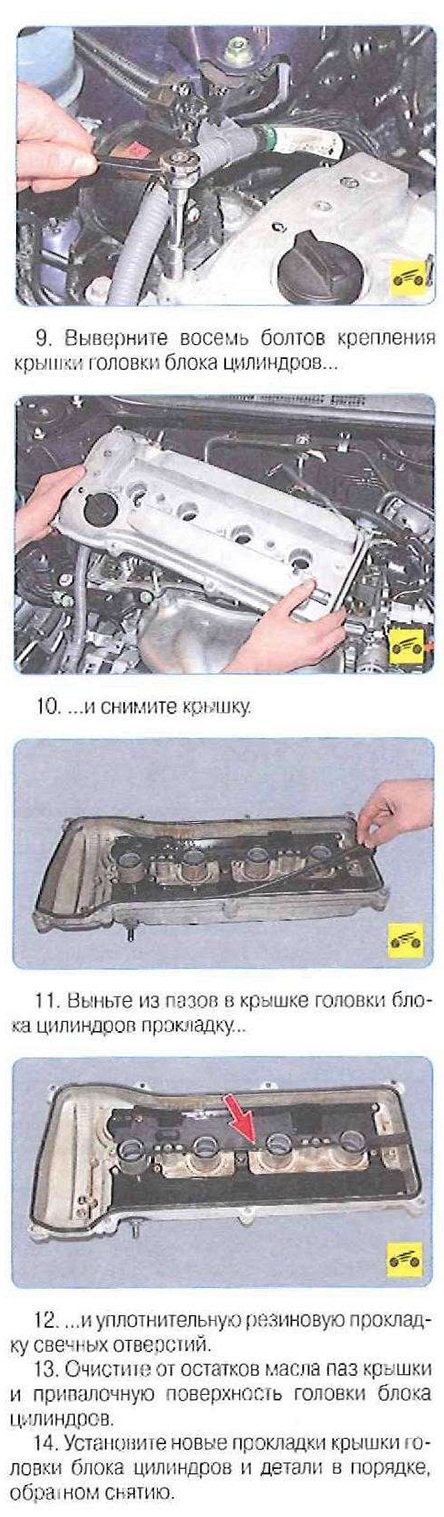 9. Выверните восемь болтов крепления крышки головки блока цилиндров...

10. ...и снимите крышку.

11. Выньте из пазов в крышке головки блока цилиндров прокладку...

12. ...и уплотнительную резиновую прокладку свечных отверстий.
13. Очистите от остатков масла паз крышки и привалочную поверхность головки блока цилиндров.
14. Установите новые прокладки крышки головки блока цилиндров и детали в порядке, обратном снятию.