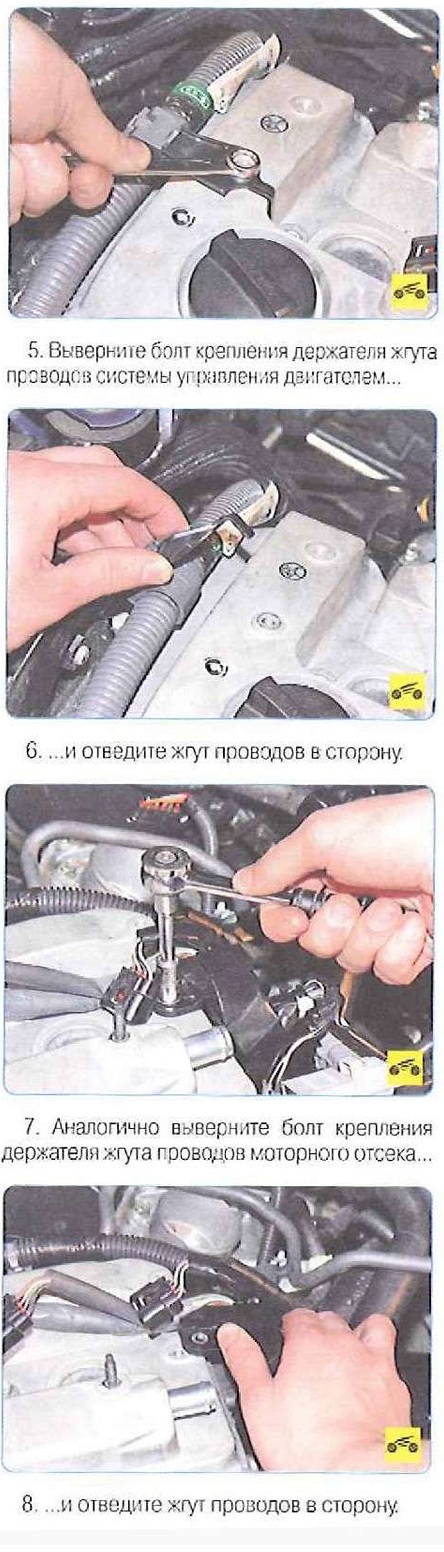 5. Выверните болт крепления держателя жгута проводов системы управления двигателем...

6. ...и отведите жгут проводов в сторону.

7. Аналогично выверните болт крепления держателя жгута проводов моторного отсека...

8. ...и отведите жгут проводов в сторону.