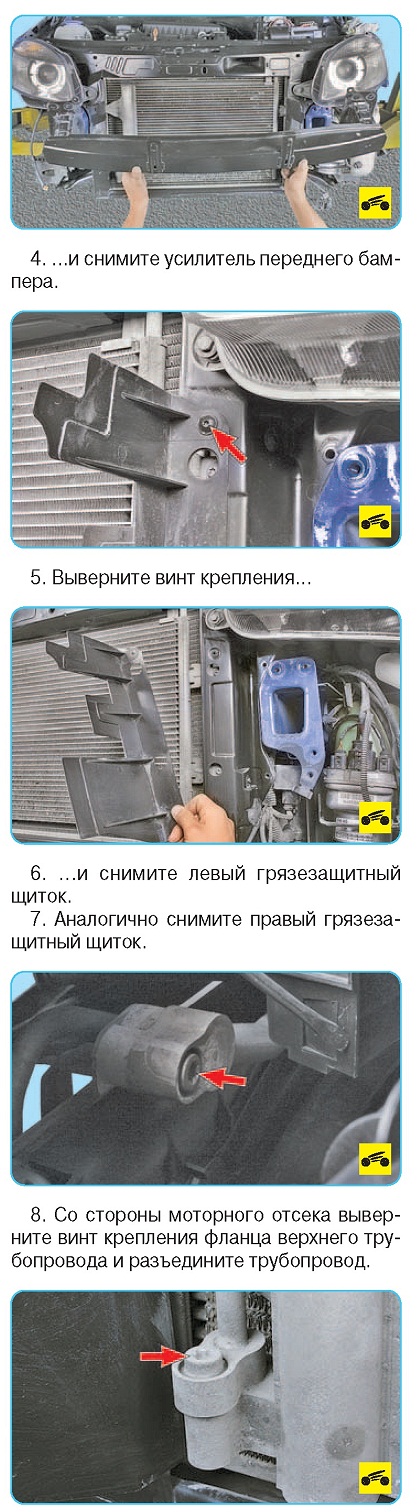 4. ...и снимите усилитель переднего бампера.

5. Выверните винт крепления...

6. ...и снимите левый грязезащитный щиток.

7. Аналогично снимите правый грязезащитный щиток.

8. Со стороны моторного отсека выверните винт крепления фланца верхнего трубопровода и разъедините трубопровод.