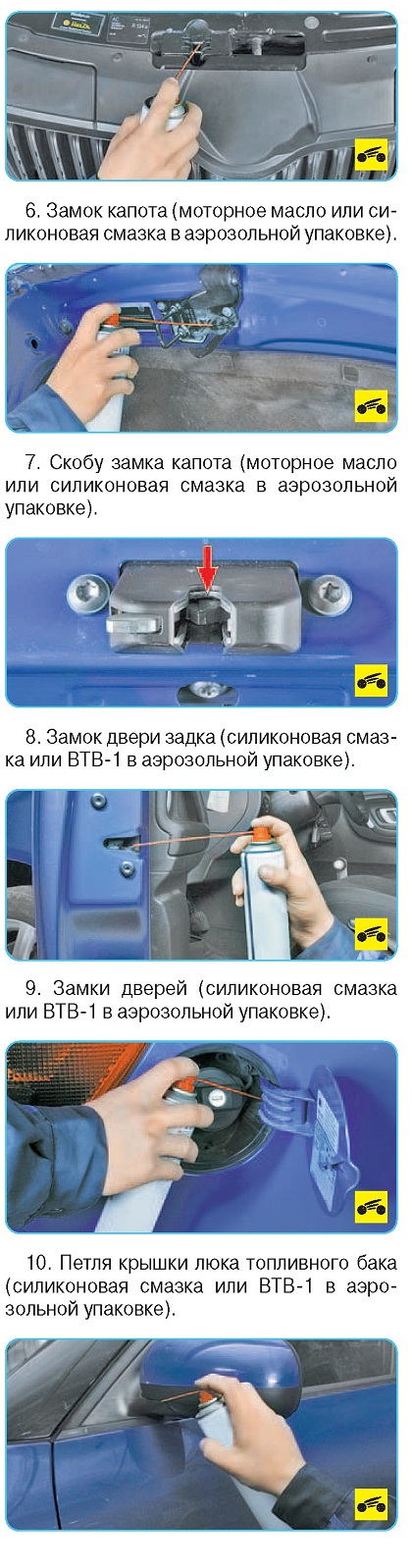 6. Замок капота (моторное масло или силиконовая смазка в аэрозольной упаковке).

7. Скобу замка капота (моторное масло или силиконовая смазка в аэрозольной упаковке).

8. Замок двери задка (силиконовая смазка или ВТВ-1 в аэрозольной упаковке).

9. Замки дверей (силиконовая смазка или ВТВ-1 в аэрозольной упаковке).

10. Петля крышки люка топливного бака (силиконовая смазка или ВТВ-1 в аэрозольной упаковке).