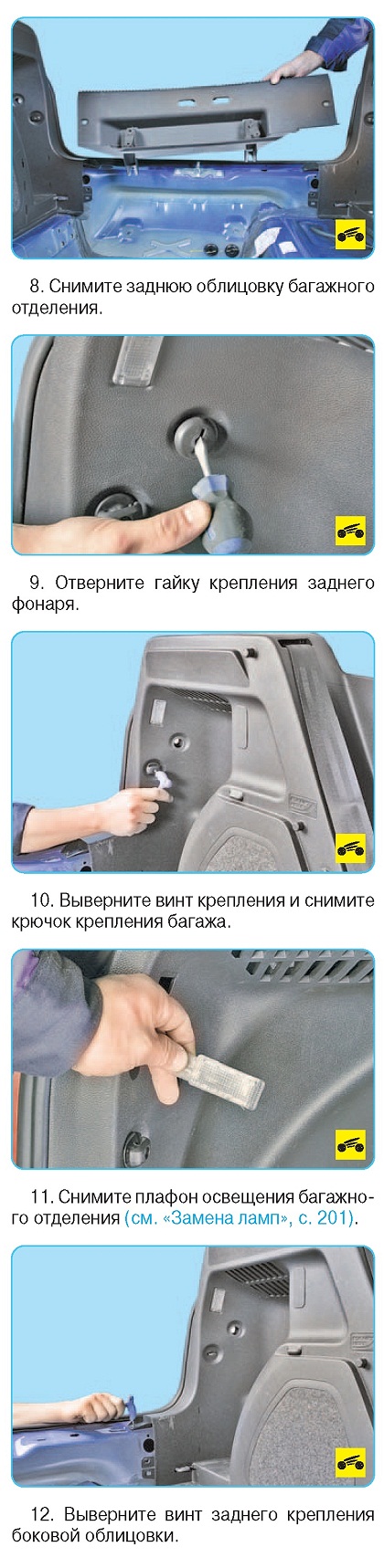 8. Снимите заднюю облицовку багажного отделения.

9. Отверните гайку крепления заднего фонаря.

10. Выверните винт крепления и снимите крючок крепления багажа.

11. Снимите плафон освещения багажного отделения (см. «Замена ламп», с. 201).

12. Выверните винт заднего крепления боковой облицовки.