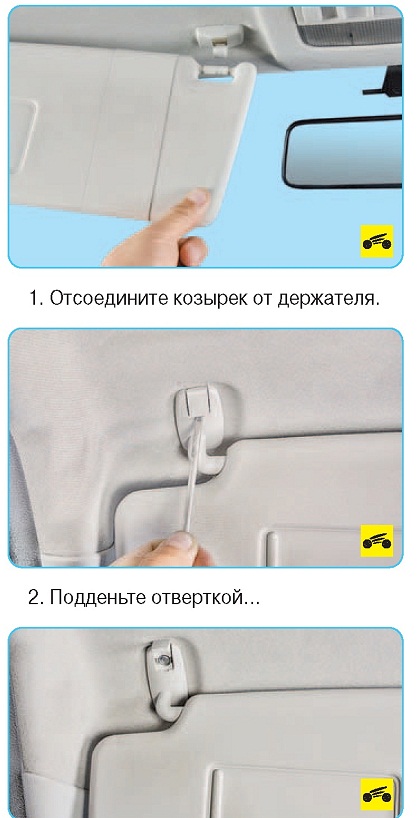 1. Отсоедините козырек от держателя.

2. Подденьте отверткой...