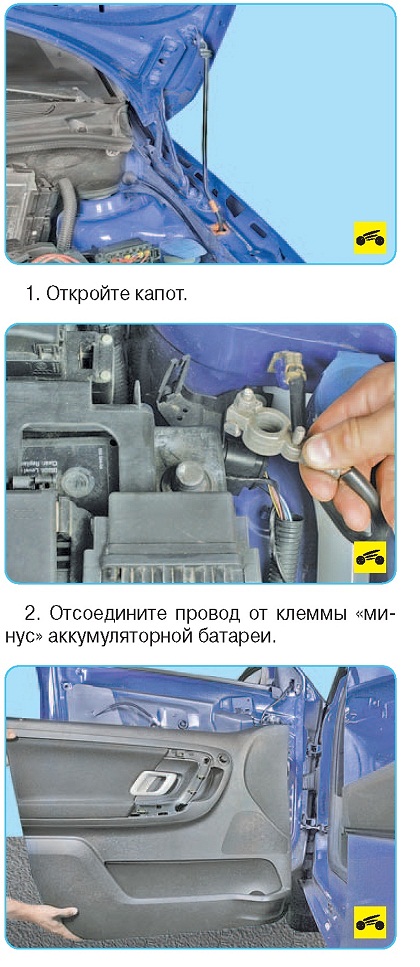 1. Откройте капот.

2. Отсоедините провод от клеммы «минус» аккумуляторной батареи.