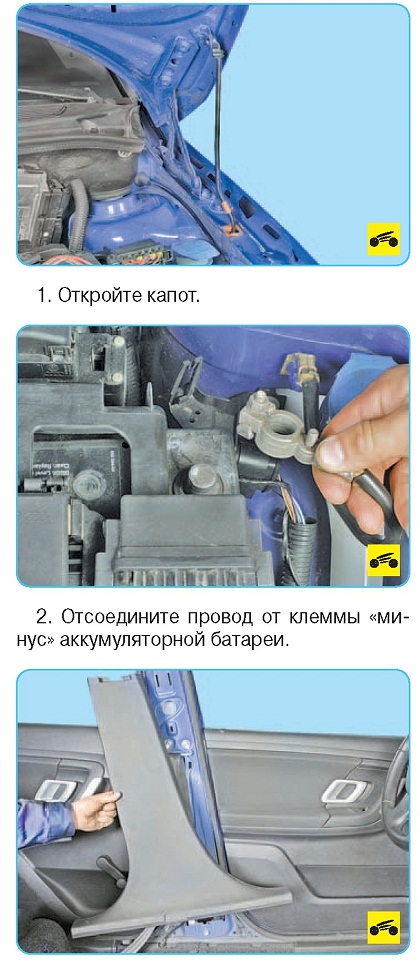 1. Откройте капот.

2. Отсоедините провод от клеммы «минус» аккумуляторной батареи.