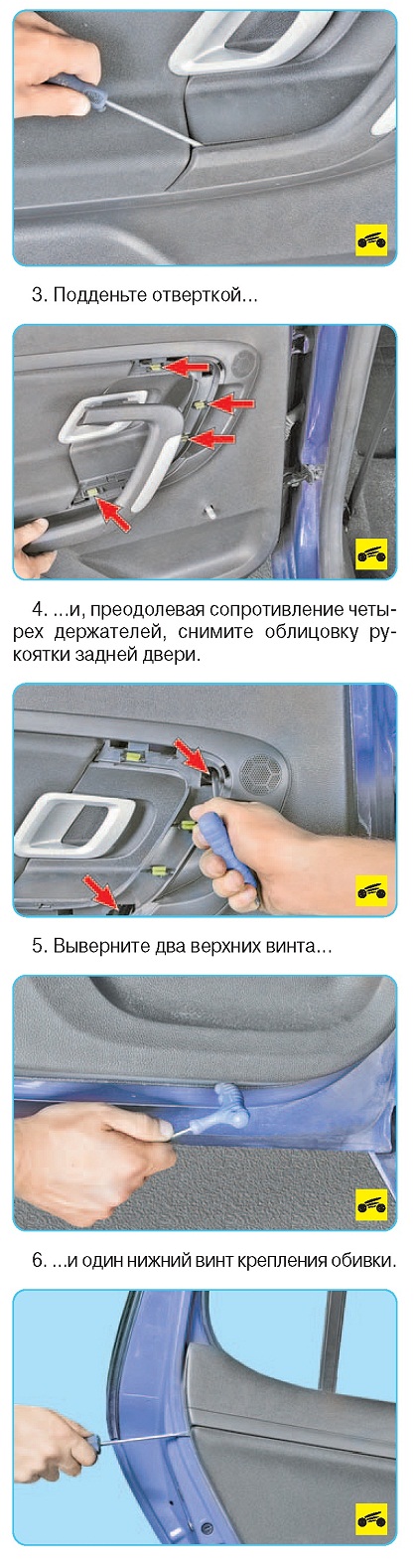 3. Подденьте отверткой...

4. ...и, преодолевая сопротивление четырех держателей, снимите облицовку рукоятки задней двери.

5. Выверните два верхних винта...

6. ...и один нижний винт крепления обивки.