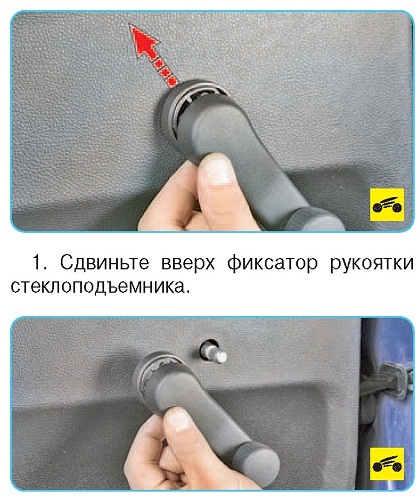 1. Сдвиньте вверх фиксатор рукоятки стеклоподъемника.