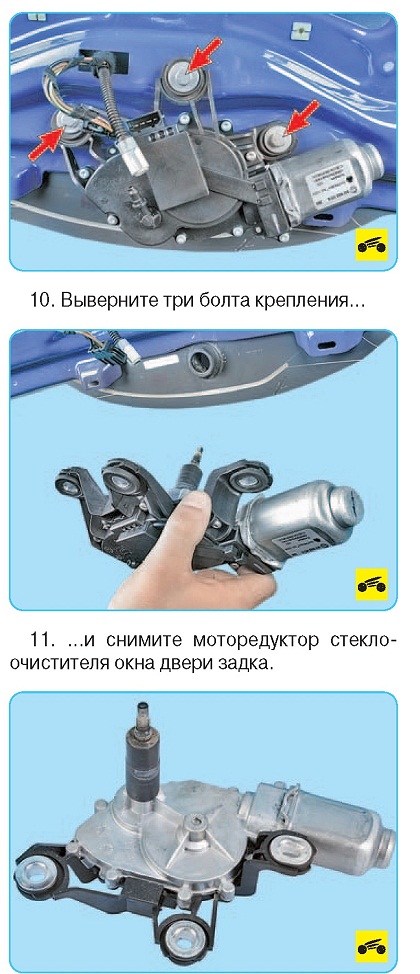 10. Выверните три болта крепления...

11. ...и снимите моторедуктор стеклоочистителя окна двери задка.