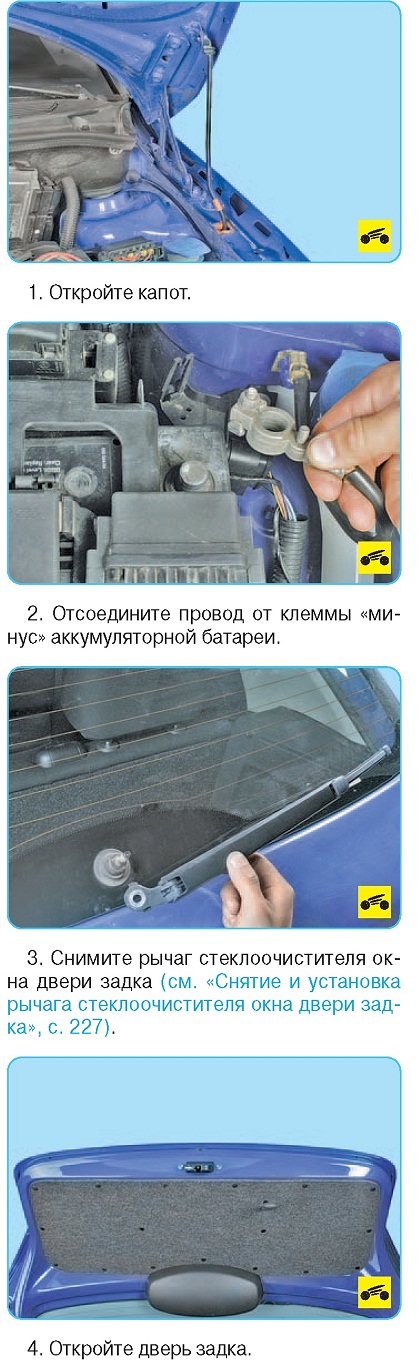 1. Откройте капот.

2. Отсоедините провод от клеммы «минус» аккумуляторной батареи.

3. Снимите рычаг стеклоочистителя окна двери задка (см. «Снятие и установка рычага стеклоочистителя окна двери задка», с. 227).

4. Откройте дверь задка.