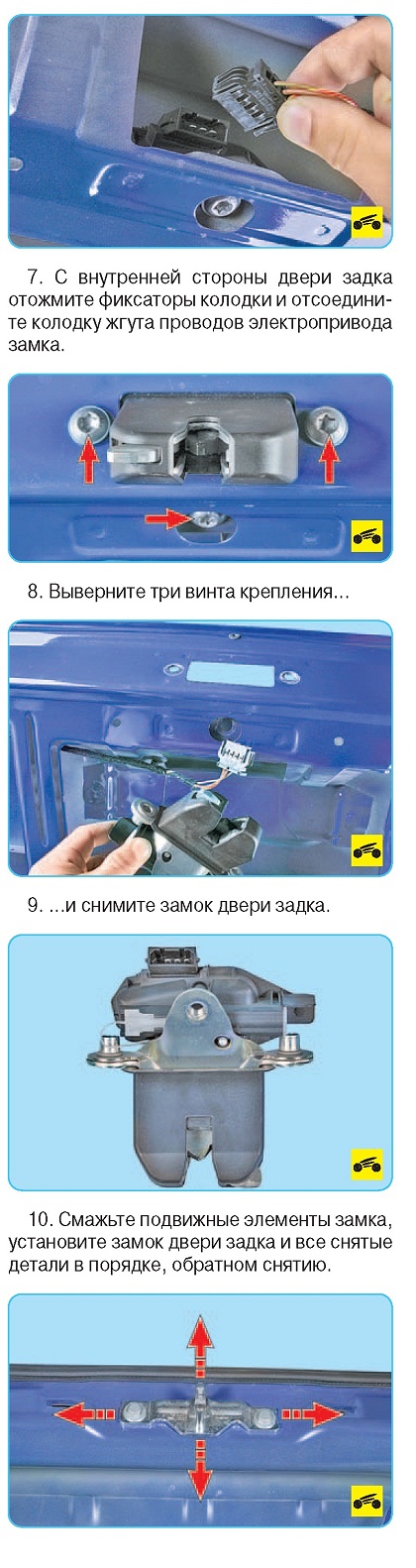 7. С внутренней стороны двери задка отожмите фиксаторы колодки и отсоедините колодку жгута проводов электропривода замка.

8. Выверните три винта крепления...

9. ...и снимите замок двери задка.

10. Смажьте подвижные элементы замка, установите замок двери задка и все снятые детали в порядке, обратном снятию.