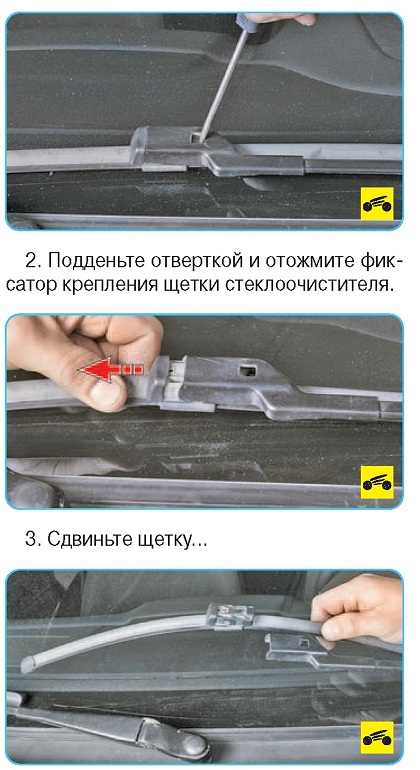 2. Подденьте отверткой и отожмите фиксатор крепления щетки стеклоочистителя.

3. Сдвиньте щетку...