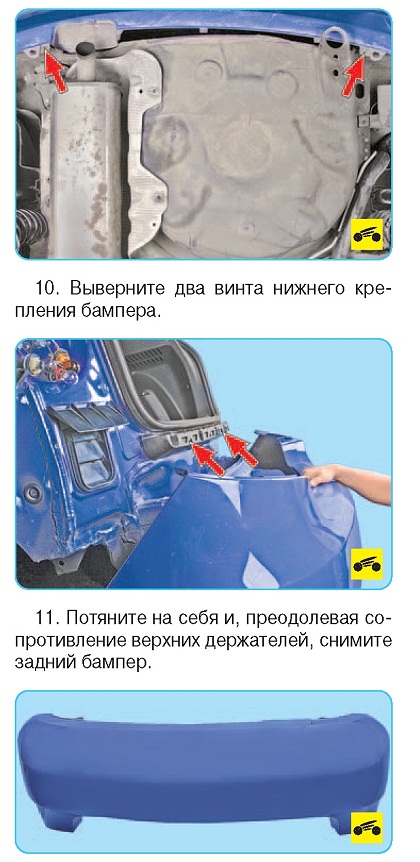 10. Выверните два винта нижнего крепления бампера.

11. Потяните на себя и, преодолевая сопротивление верхних держателей, снимите задний бампер.