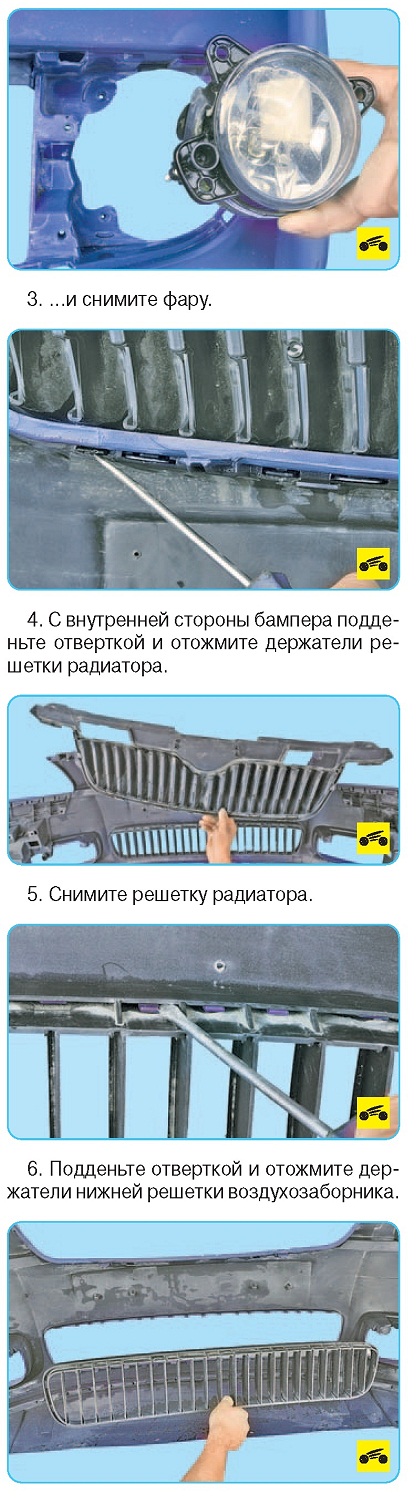 3. ...и снимите фару.

4. С внутренней стороны бампера подденьте отверткой и отожмите держатели решетки радиатора.

5. Снимите решетку радиатора.

6. Подденьте отверткой и отожмите держатели нижней решетки воздухозаборника.