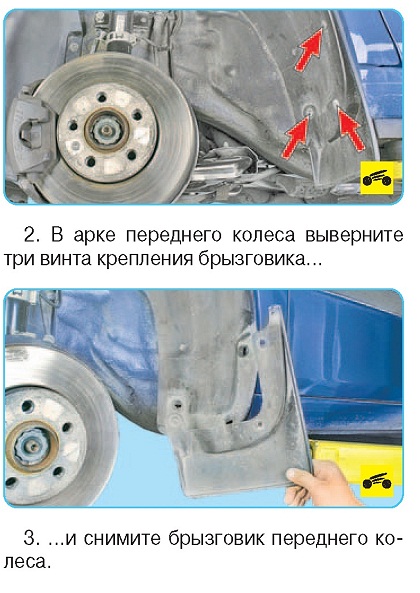 2. В арке переднего колеса выверните три винта крепления брызговика...

3. ...и снимите брызговик переднего колеса.