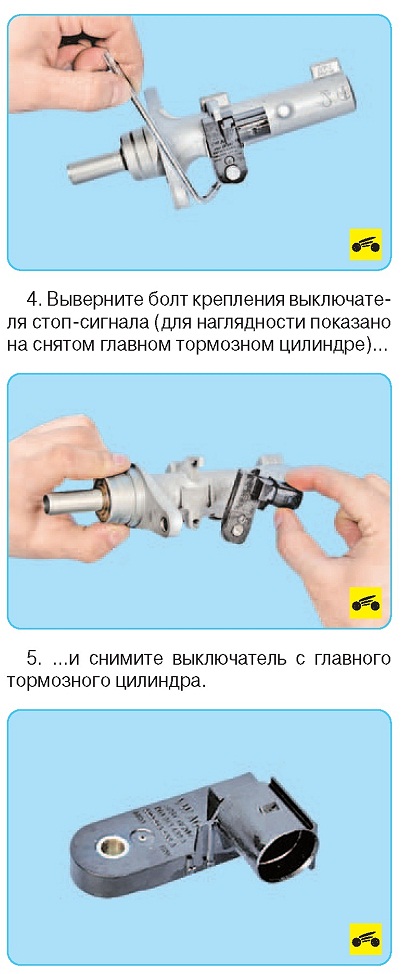 4. Выверните болт крепления выключателя стоп-сигнала (для наглядности показано на снятом главном тормозном цилиндре)...

5. ...и снимите выключатель с главного тормозного цилиндра.