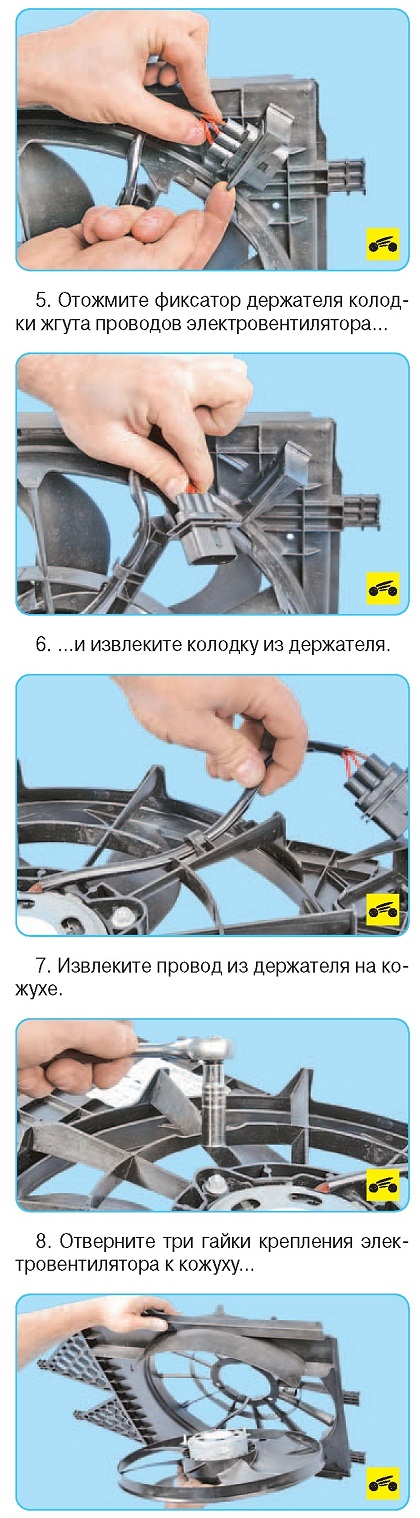 5. Отожмите фиксатор держателя колодки жгута проводов электровентилятора...

6. ...и извлеките колодку из держателя.

7. Извлеките провод из держателя на кожухе.

8. Отверните три гайки крепления электровентилятора к кожуху...