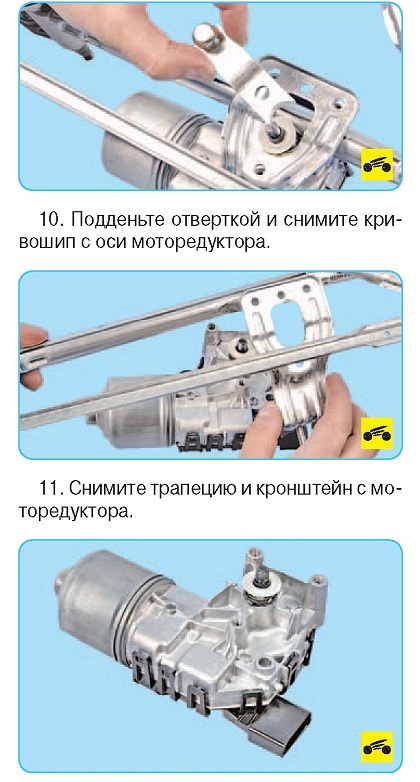 10. Подденьте отверткой и снимите кривошип с оси моторедуктора.

11. Снимите трапецию и кронштейн с моторедуктора.