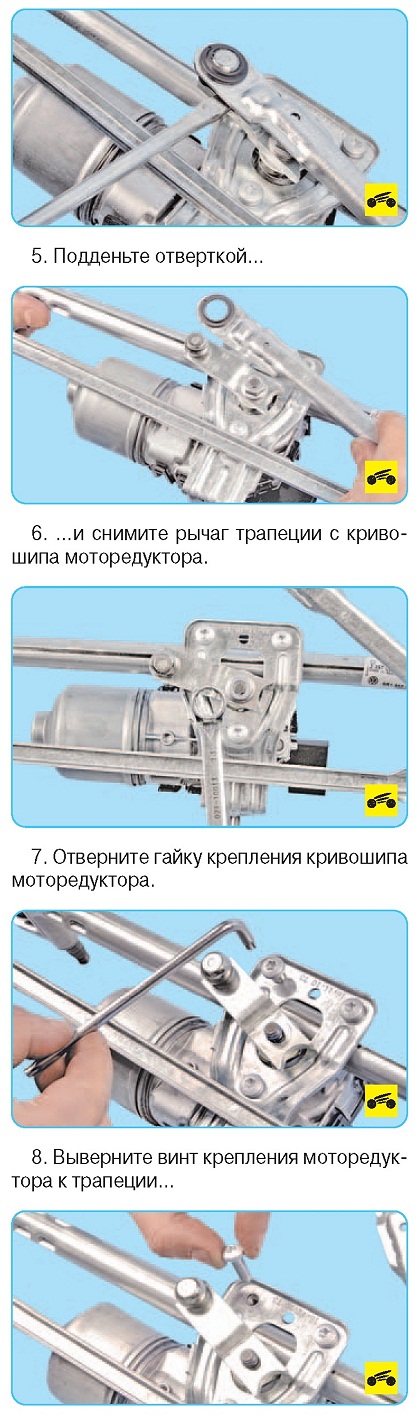 5. Подденьте отверткой...

6. ...и снимите рычаг трапеции с кривошипа моторедуктора.

7. Отверните гайку крепления кривошипа моторедуктора.

8. Выверните винт крепления моторедуктора к трапеции...