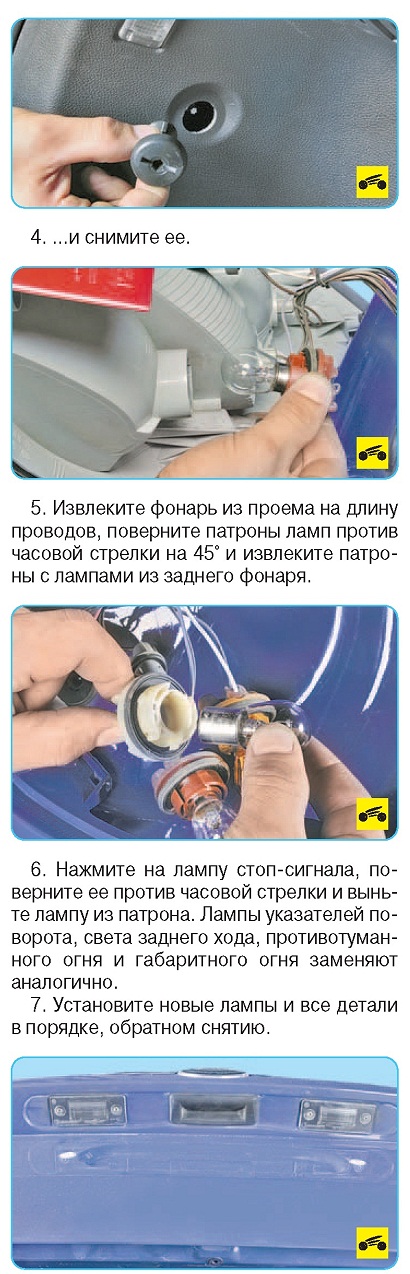 4. ...и снимите ее.

5. Извлеките фонарь из проема на длину проводов, поверните патроны ламп против часовой стрелки на 45° и извлеките патроны с лампами из заднего фонаря.

6. Нажмите на лампу стоп-сигнала, поверните ее против часовой стрелки и выньте лампу из патрона. Лампы указателей поворота, света заднего хода, противотуманного огня и габаритного огня заменяют аналогично.

7. Установите новые лампы и все детали в порядке, обратном снятию.