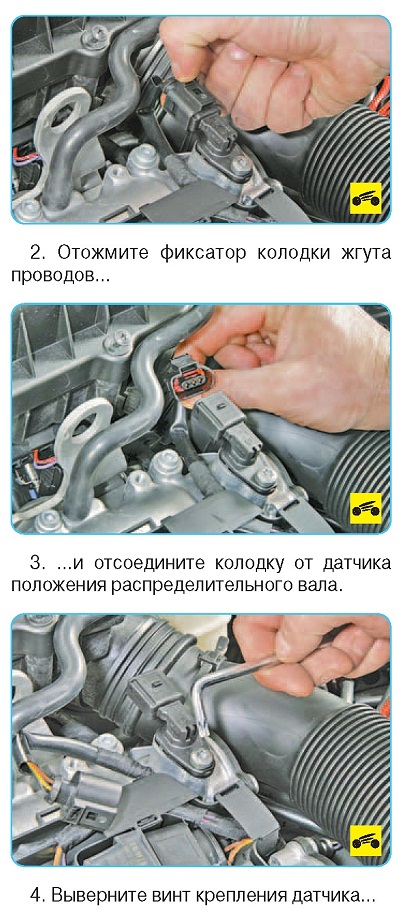 2. Отожмите фиксатор колодки жгута проводов...

3. ...и отсоедините колодку от датчика положения распределительного вала.

4. Выверните винт крепления датчика...