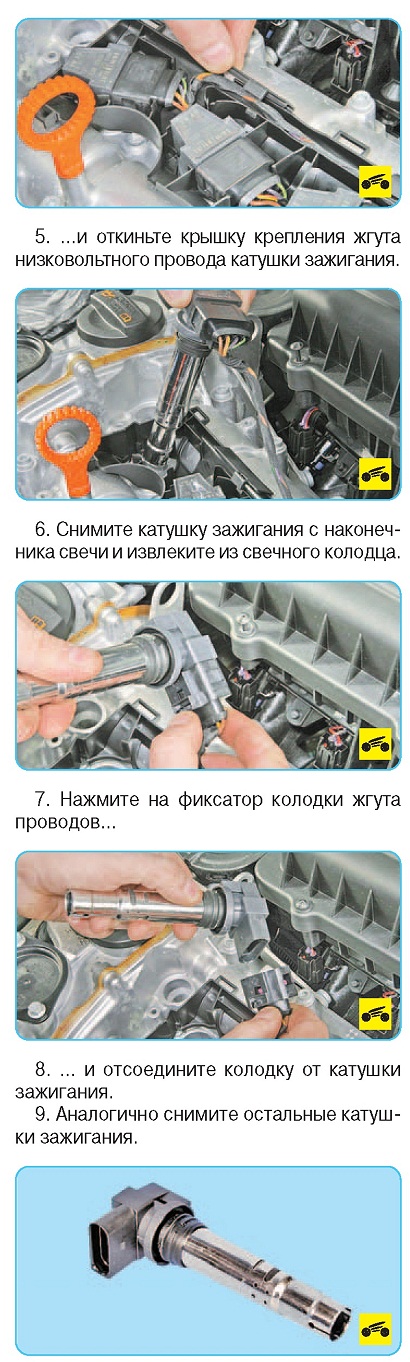 5. ...и откиньте крышку крепления жгута низковольтного провода катушки зажигания.

6. Снимите катушку зажигания с наконечника свечи и извлеките из свечного колодца.

7. Нажмите на фиксатор колодки жгута проводов...

8. ... и отсоедините колодку от катушки зажигания.
9. Аналогично снимите остальные катушки зажигания.