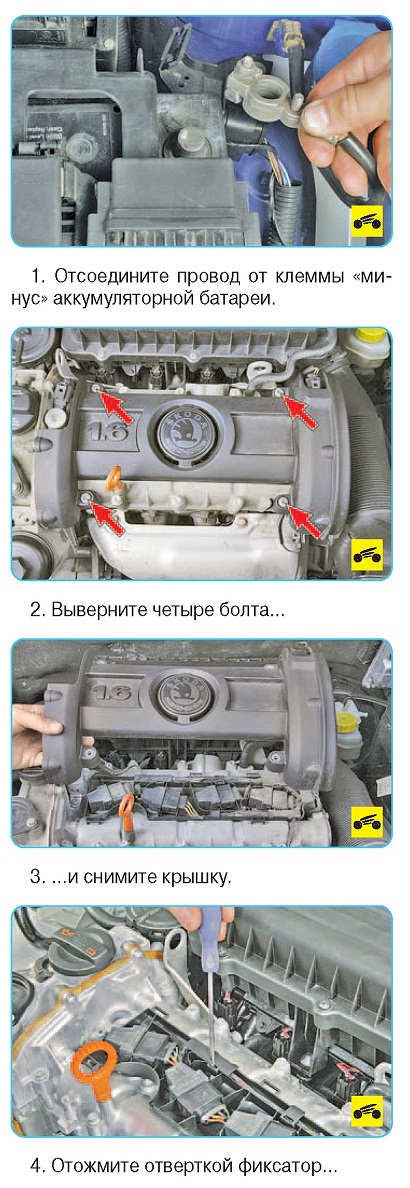 1. Отсоедините провод от клеммы «минус» аккумуляторной батареи.

1.6
ŠKODA

2. Выверните четыре болта...

1.6

3. ...и снимите крышку.

4. Отожмите отверткой фиксатор...