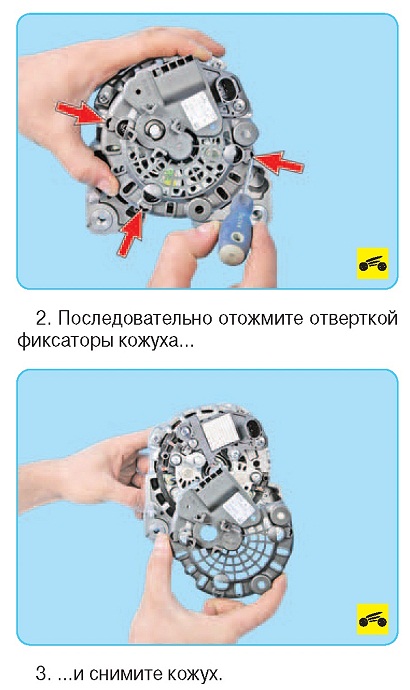 2. Последовательно отожмите отверткой фиксаторы кожуха...

3. ...и снимите кожух.