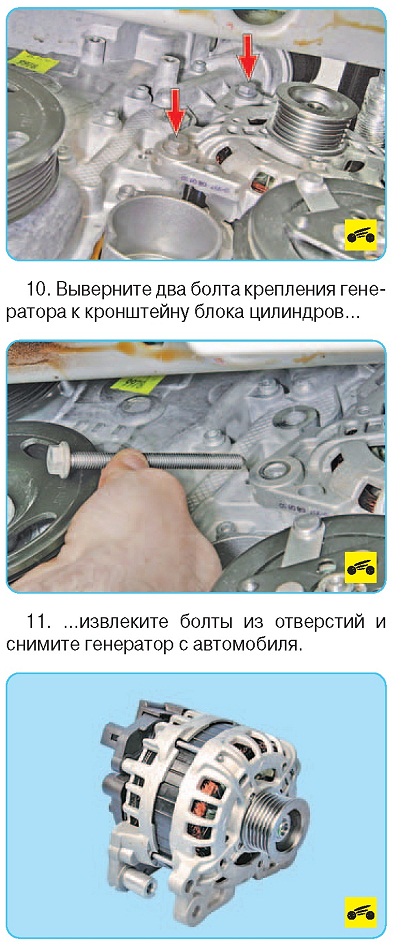 10. Выверните два болта крепления генератора к кронштейну блока цилиндров...

11. ...извлеките болты из отверстий и снимите генератор с автомобиля.