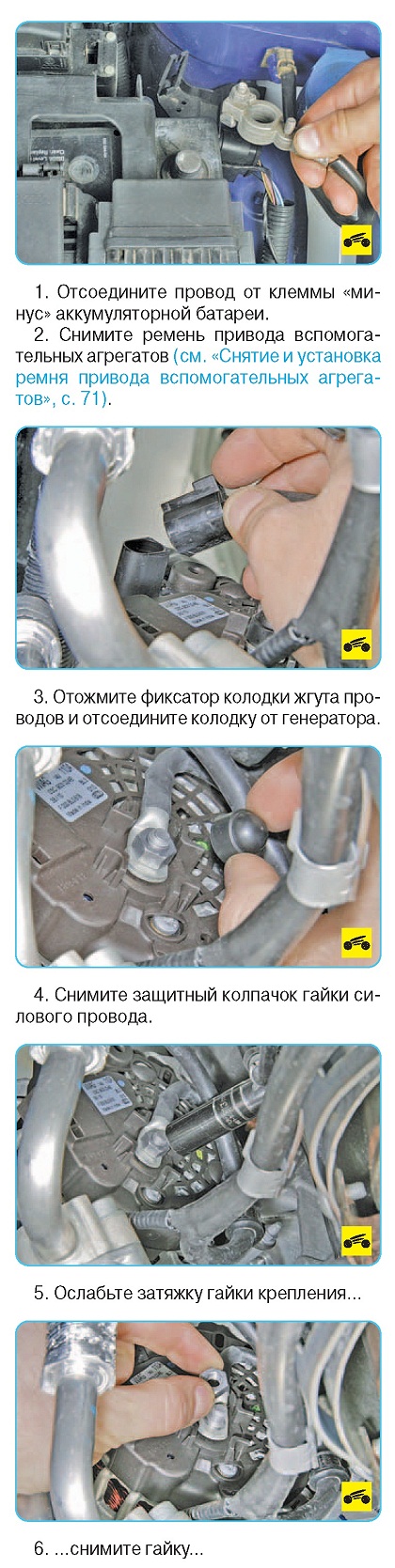 1. Отсоедините провод от клеммы «минус» аккумуляторной батареи.

2. Снимите ремень привода вспомогательных агрегатов (см. «Снятие и установка ремня привода вспомогательных агрегатов», с. 71).

3. Отожмите фиксатор колодки жгута проводов и отсоедините колодку от генератора.

4. Снимите защитный колпачок гайки силового провода.

5. Ослабьте затяжку гайки крепления...

6. ...снимите гайку...