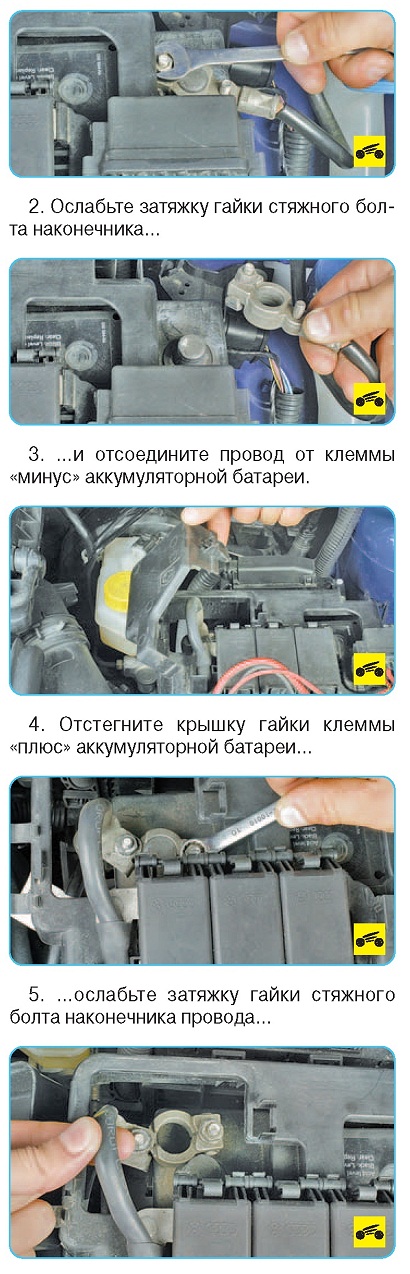 2. Ослабьте затяжку гайки стяжного болта наконечника...

3. ...и отсоедините провод от клеммы «минус» аккумуляторной батареи.

4. Отстегните крышку гайки клеммы «плюс» аккумуляторной батареи...

5. ...ослабьте затяжку гайки стяжного болта наконечника провода...