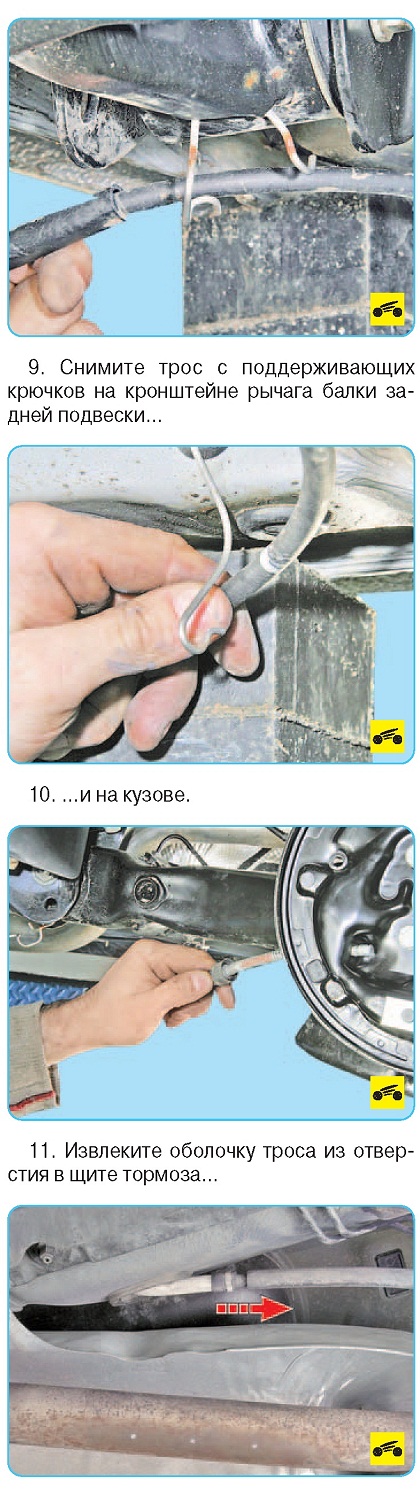 9. Снимите трос с поддерживающих крючков на кронштейне рычага балки задней подвески...

10. ...и на кузове.

11. Извлеките оболочку троса из отверстия в щите тормоза...