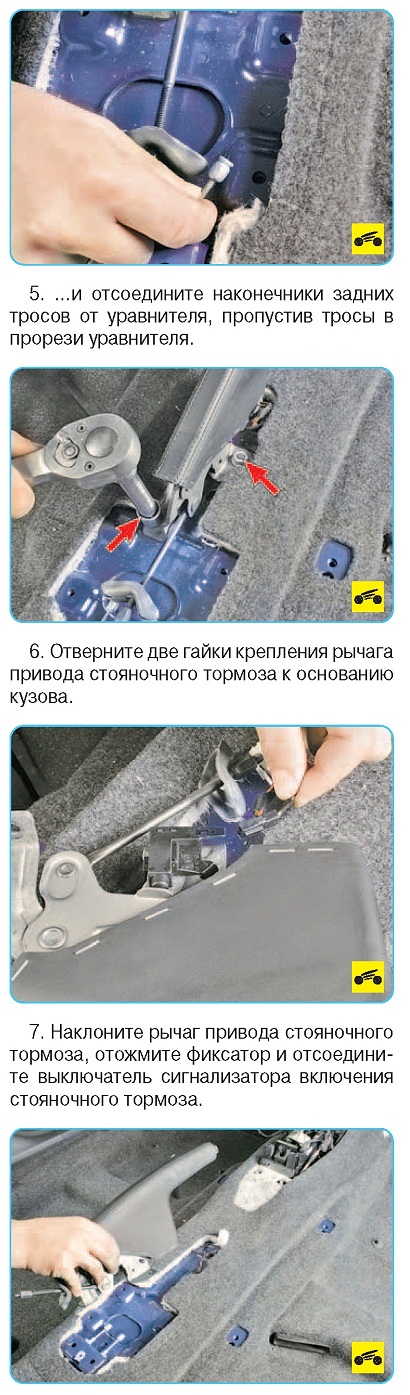 5. ...и отсоедините наконечники задних тросов от уравнителя, пропустив тросы в прорези уравнителя.

6. Отверните две гайки крепления рычага привода стояночного тормоза к основанию кузова.

7. Наклоните рычаг привода стояночного тормоза, отожмите фиксатор и отсоедините выключатель сигнализатора включения стояночного тормоза.