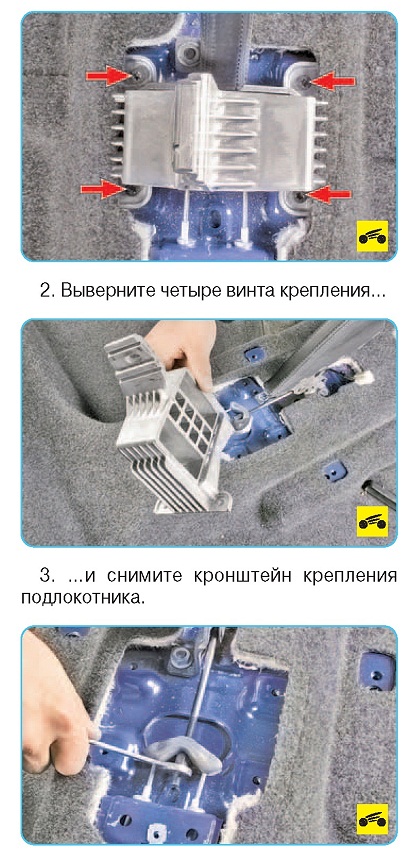 2. Выверните четыре винта крепления...

3. ...и снимите кронштейн крепления подлокотника.