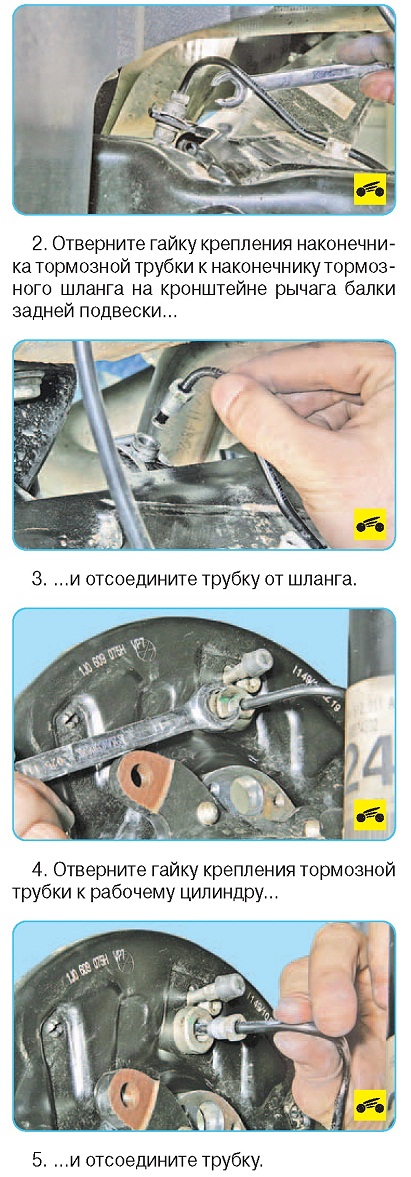 2. Отверните гайку крепления наконечника тормозной трубки к наконечнику тормозного шланга на кронштейне рычага балки задней подвески...

3. ...и отсоедините трубку от шланга.

1J0 609 075H

24

4. Отверните гайку крепления тормозной трубки к рабочему цилиндру...

1J0 609 075H

5. ...и отсоедините трубку.