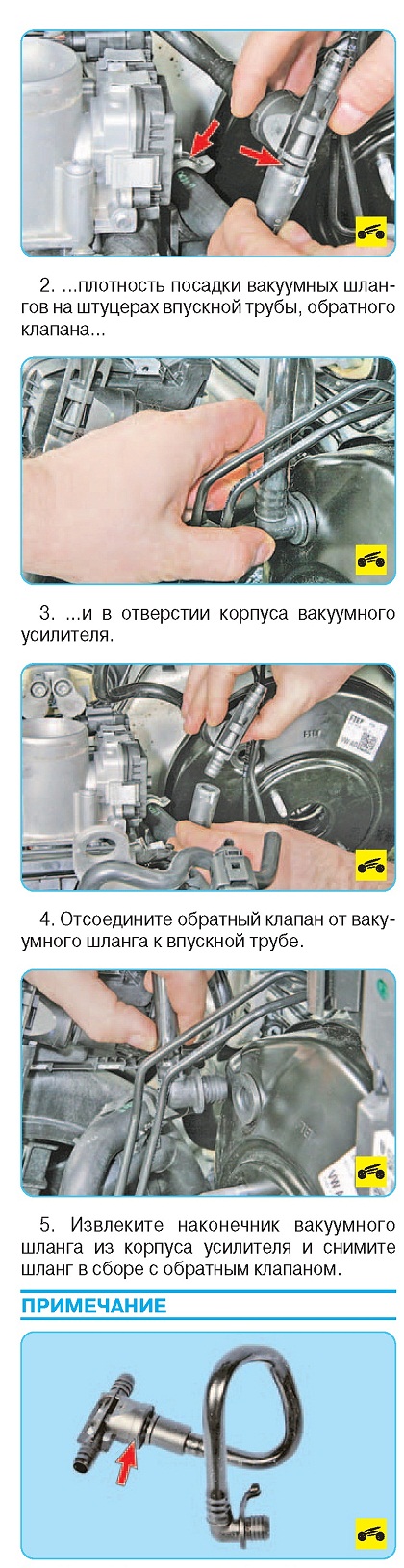 2. ...плотность посадки вакуумных шлангов на штуцерах впускной трубы, обратного клапана...

3. ...и в отверстии корпуса вакуумного усилителя.

4. Отсоедините обратный клапан от вакуумного шланга к впускной трубе.

5. Извлеките наконечник вакуумного шланга из корпуса усилителя и снимите шланг в сборе с обратным клапаном.

ПРИМЕЧАНИЕ