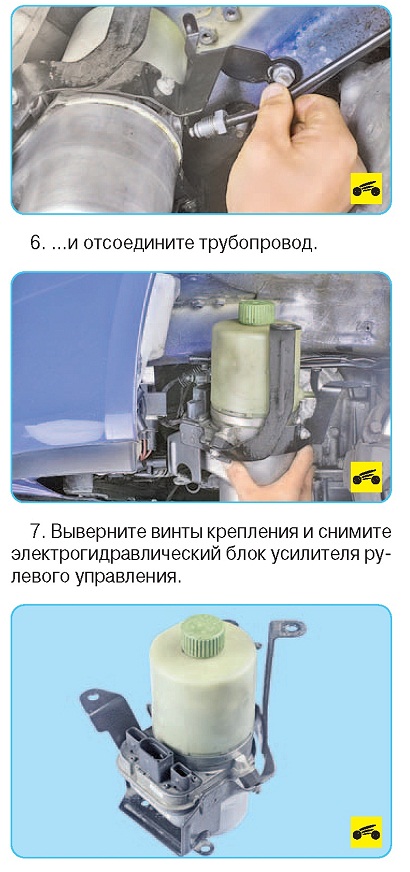 6. ...и отсоедините трубопровод.

7. Выверните винты крепления и снимите электрогидравлический блок усилителя рулевого управления.