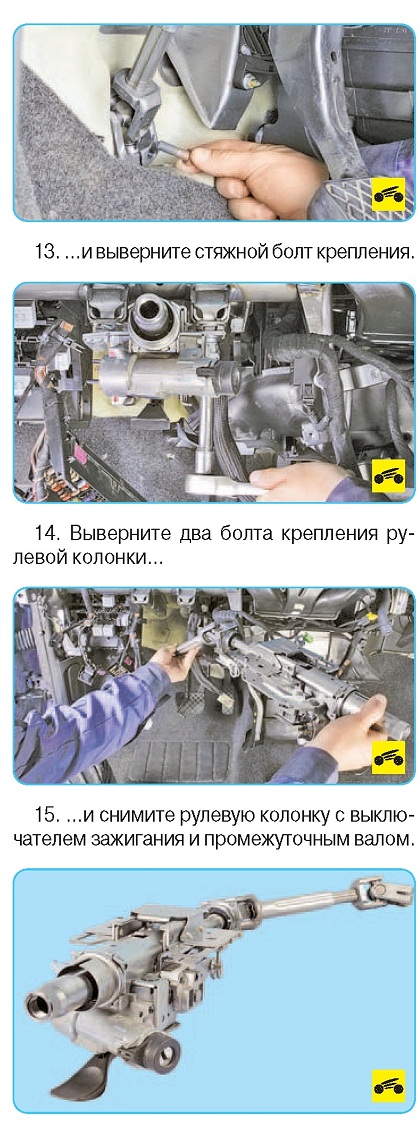 13. ...и выверните стяжной болт крепления.

14. Выверните два болта крепления рулевой колонки...

15. ...и снимите рулевую колонку с выключателем зажигания и промежуточным валом.