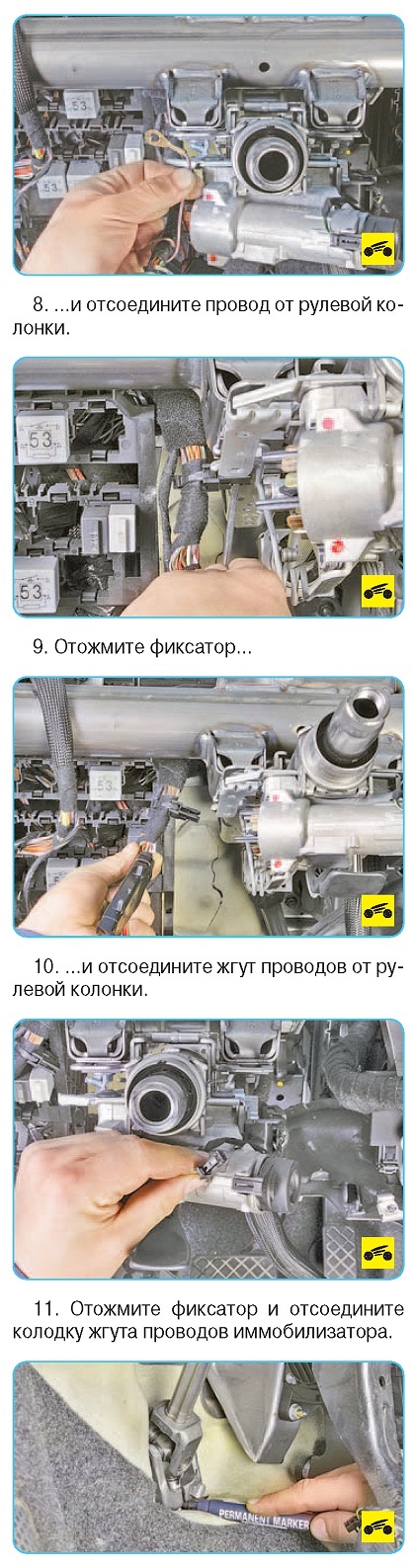 53

53

8. ...и отсоедините провод от рулевой колонки.

53

53

9. Отожмите фиксатор...

53

10. ...и отсоедините жгут проводов от рулевой колонки.

11. Отожмите фиксатор и отсоедините колодку жгута проводов иммобилизатора.

PERMANENT MARKER