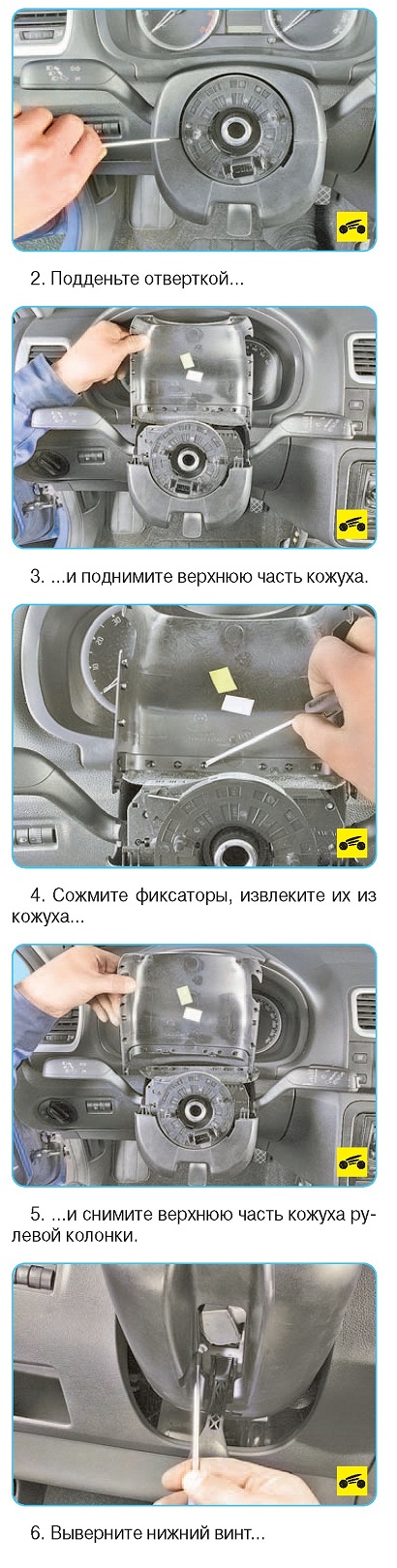 2. Подденьте отверткой...

3. ...и поднимите верхнюю часть кожуха.

4. Сожмите фиксаторы, извлеките их из кожуха...

5. ...и снимите верхнюю часть кожуха рулевой колонки.

6. Выверните нижний винт...