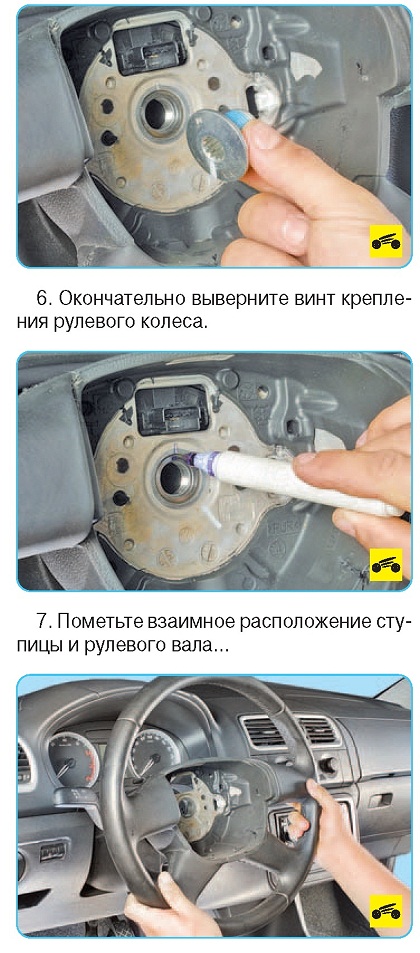 6. Окончательно выверните винт крепления рулевого колеса.

7. Пометьте взаимное расположение ступицы и рулевого вала...