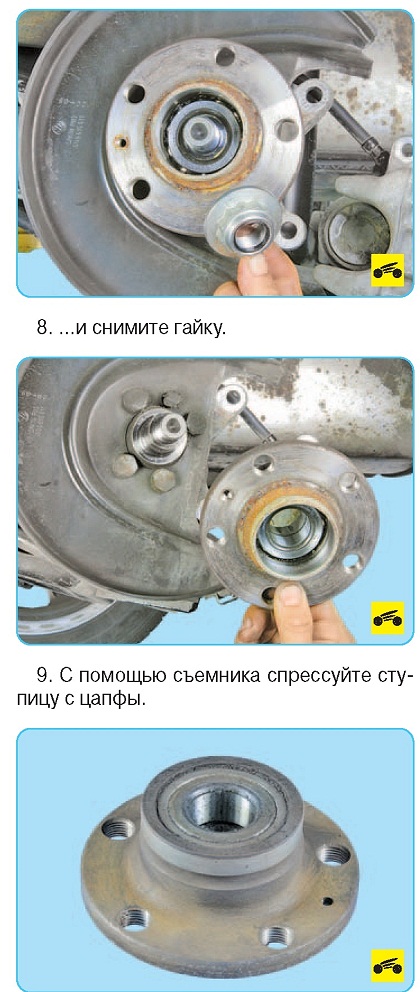 8. ...и снимите гайку.

9. С помощью съемника спрессуйте ступицу с цапфы.