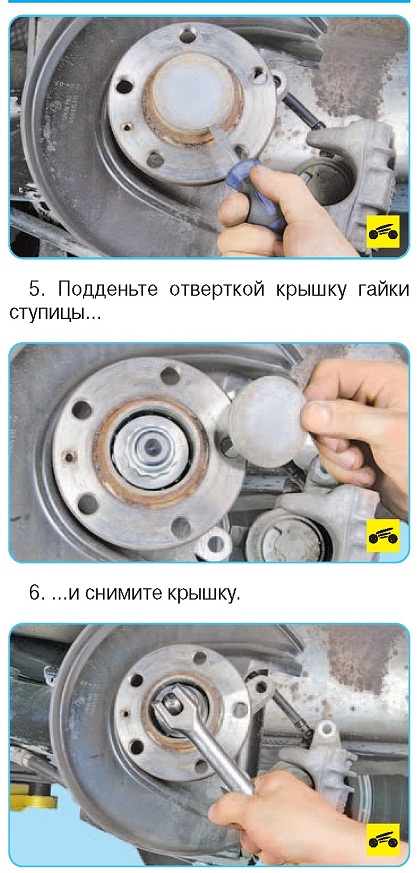 5. Подденьте отверткой крышку гайки ступицы...

6. ...и снимите крышку.